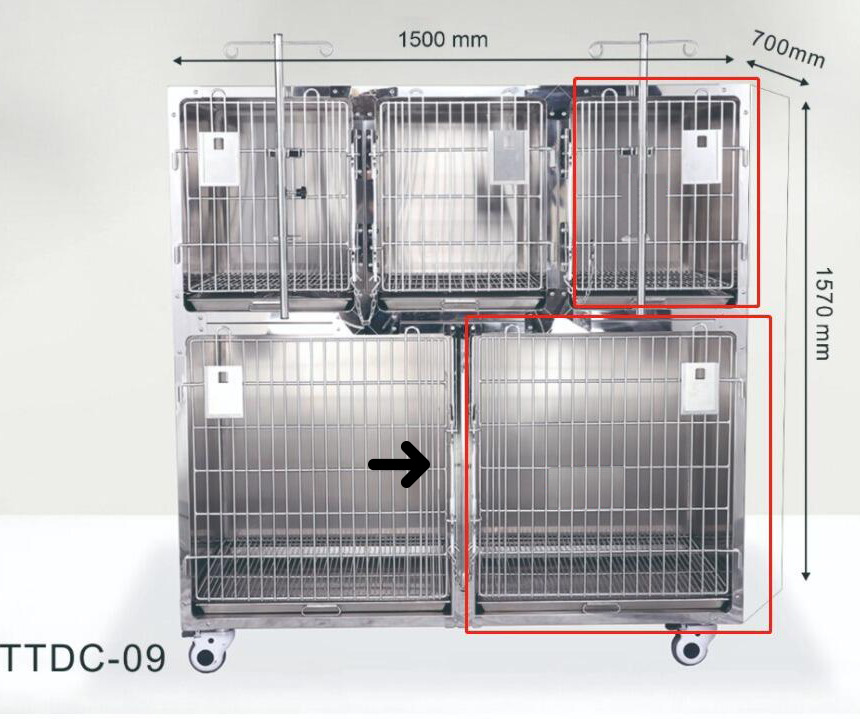 1500 mm
700mm
1570 mm
TTDC-09